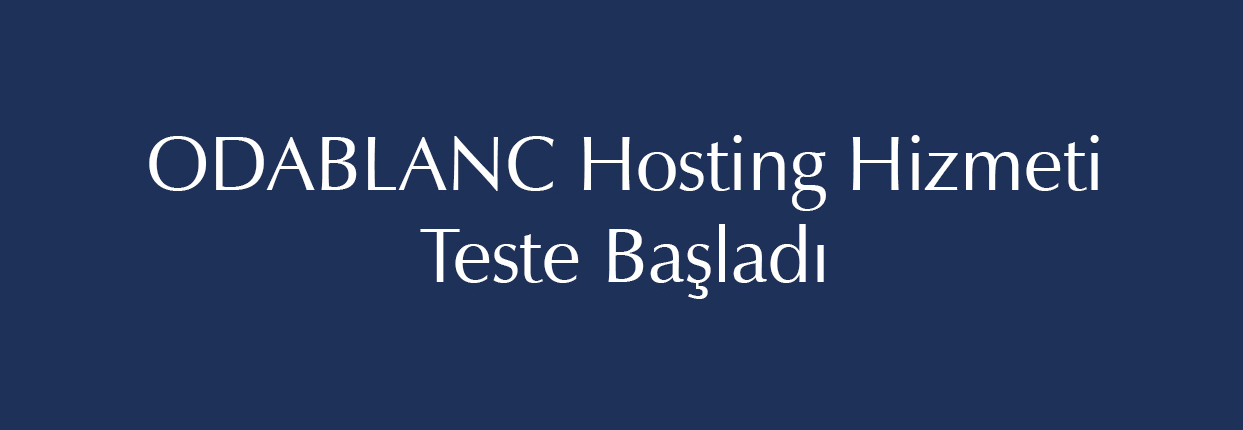 ODABLANC Hosting Hizmeti Teste Başladı